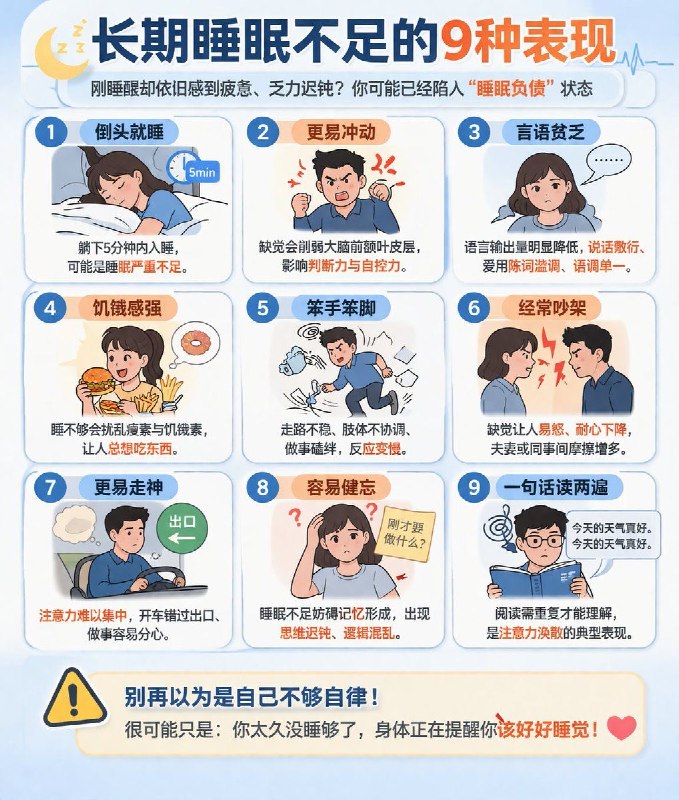 长期睡眠不足的9种表现

刚睡醒却依旧感到疲惫、乏力迟钝？你可能已经陷入“睡眠负债”状态

1 倒头就睡
5min
躺下5分钟内入睡，可能是睡眠严重不足。

2 更易冲动
缺觉会削弱大脑前额叶皮层，影响判断力与自控力。

3 言语贫乏
……
语言输出量明显降低，说话敷衍、爱用陈词滥调、语调单一。

4 饥饿感强
睡不够会扰乱瘦素与饥饿素，让人总想吃东西。

5 笨手笨脚
走路不稳、肢体不协调、做事磕绊，反应变慢。

6 经常吵架
缺觉让人易怒、耐心下降，夫妻或同事间摩擦增多。

7 更易走神
出口
注意力难以集中，开车错过出口、做事容易分心。

8 容易健忘
刚才要做什么？
睡眠不足妨碍记忆形成，出现思维迟钝、逻辑混乱。

9 一句话读两遍
今天的天气真好。今天的天气真好。
阅读需重复才能理解，是注意力涣散的典型表现。

别再以为是自己不够自律！
很可能只是：你太久没睡够了，身体正在提醒你该好好睡觉！