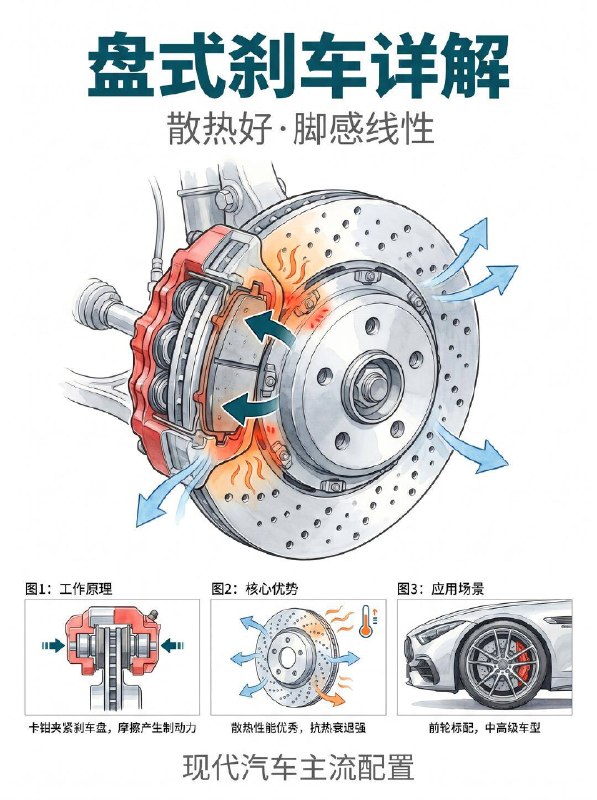 盘式刹车详解

散热好·脚感线性

图1：工作原理

卡钳夹紧刹车盘，摩擦产生制动力

图2：核心优势

散热性能优秀，抗热衰退强

图3：应用场景

前轮标配，中高级车型

现代汽车主流配置